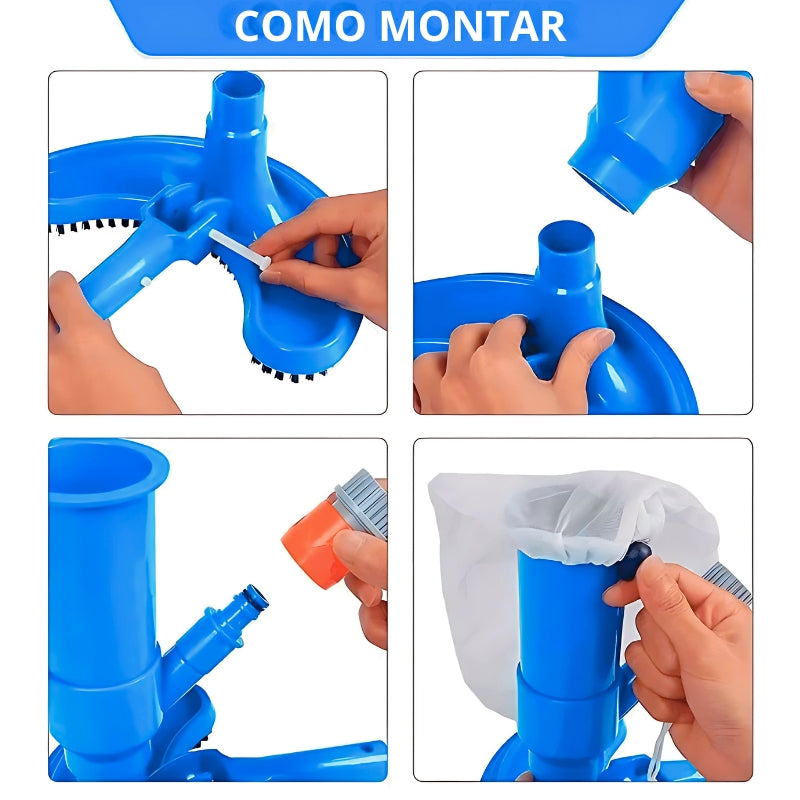 COMO MONTAR